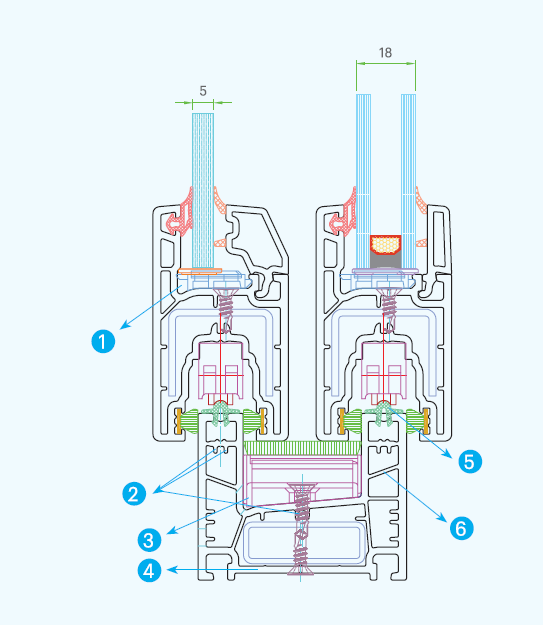 5
18
1
2
3
4
5
6